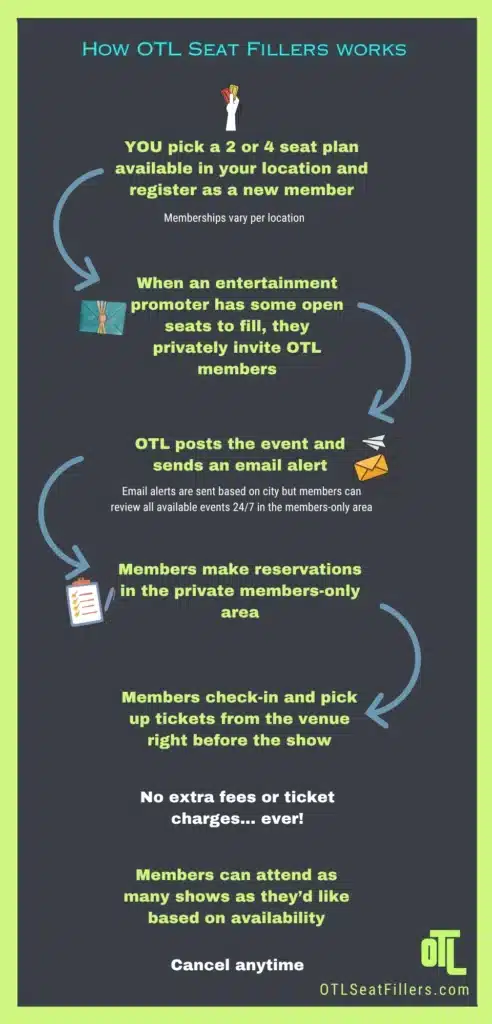 How OTL Seat Fillers works

YOU pick a 2 or 4 seat plan available in your location and register as a new member

Memberships vary per location

When an entertainment promoter has some open seats to fill, they privately invite OTL members

OTL posts the event and sends an email alert

Email alerts are sent based on city but members can review all available events 24/7 in the members-only area

Members make reservations in the private members-only area

Members check-in and pick up tickets from the venue right before the show

No extra fees or ticket charges... ever!

Members can attend as many shows as they'd like based on availability

Cancel anytime

OTL

OTLSeatFillers.com